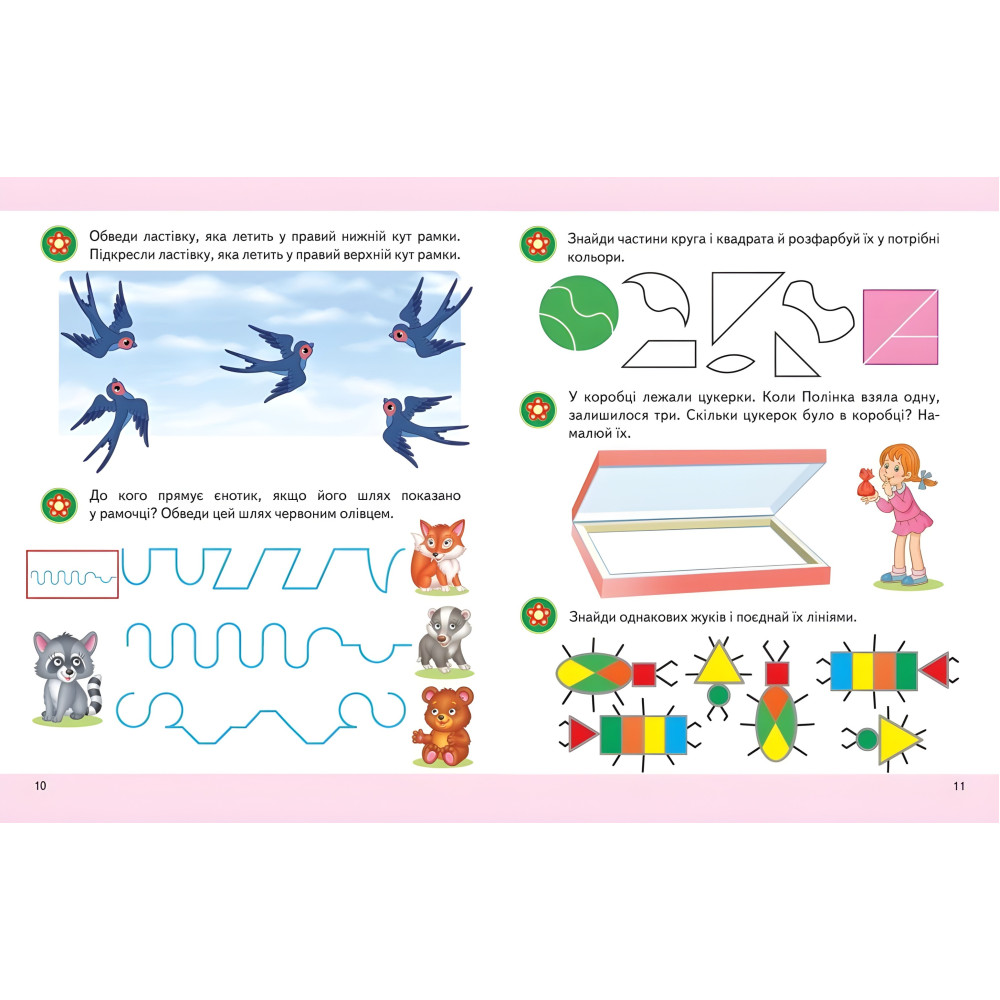 Обведи ластівку, яка летить у правий нижній кут рамки. Підкресли ластівку, яка летить у правий верхній кут рамки.

До кого прямує єнотик, якщо його шлях показано у рамочці? Обведи цей шлях червоним олівцем.

10

Знайди частини круга і квадрата й розфарбуй їх у потрібні кольори.

У коробці лежали цукерки. Коли Полінка взяла одну, залишилося три. Скільки цукерок було в коробці? Намалюй їх.

Знайди однакових жуків і поєднай їх лініями.

11