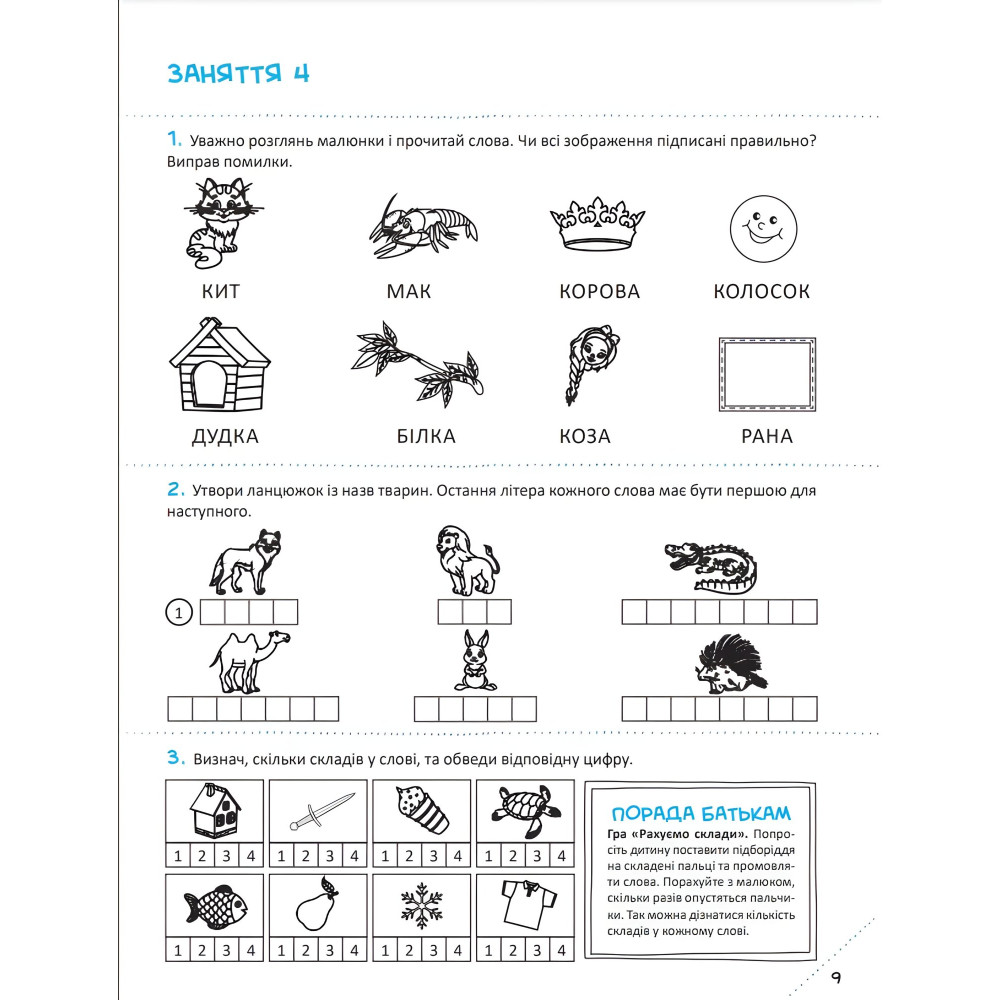 ЗАНЯТТЯ 4

1. Уважно розглянь малюнки і прочитай слова. Чи всі зображення підписані правильно? Виправ помилки.

КИТ МАК КОРОВА КОЛОСОК

ДУДКА БІЛКА КОЗА РАНА

2. Утвори ланцюжок із назв тварин. Остання літера кожного слова має бути першою для наступного.

1

3. Визнач, скільки складів у слові, та обведи відповідну цифру.

| 1 | 2 | 3 | 4 |
|---|---|---|---|

| 1 | 2 | 3 | 4 |
|---|---|---|---|

| 1 | 2 | 3 | 4 |
|---|---|---|---|

| 1 | 2 | 3 | 4 |
|---|---|---|---|

| 1 | 2 | 3 | 4 |
|---|---|---|---|

| 1 | 2 | 3 | 4 |
|---|---|---|---|

| 1 | 2 | 3 | 4 |
|---|---|---|---|

| 1 | 2 | 3 | 4 |
|---|---|---|---|

ПОРАДА БАТЬКАМ
Гра «Рахуємо склади». Попросіть дитину поставити підборіддя на складені пальці та промовляти слова. Порахуйте з малюком, скільки разів опустяться пальчики. Так можна дізнатися кількість складів у кожному слові.

9