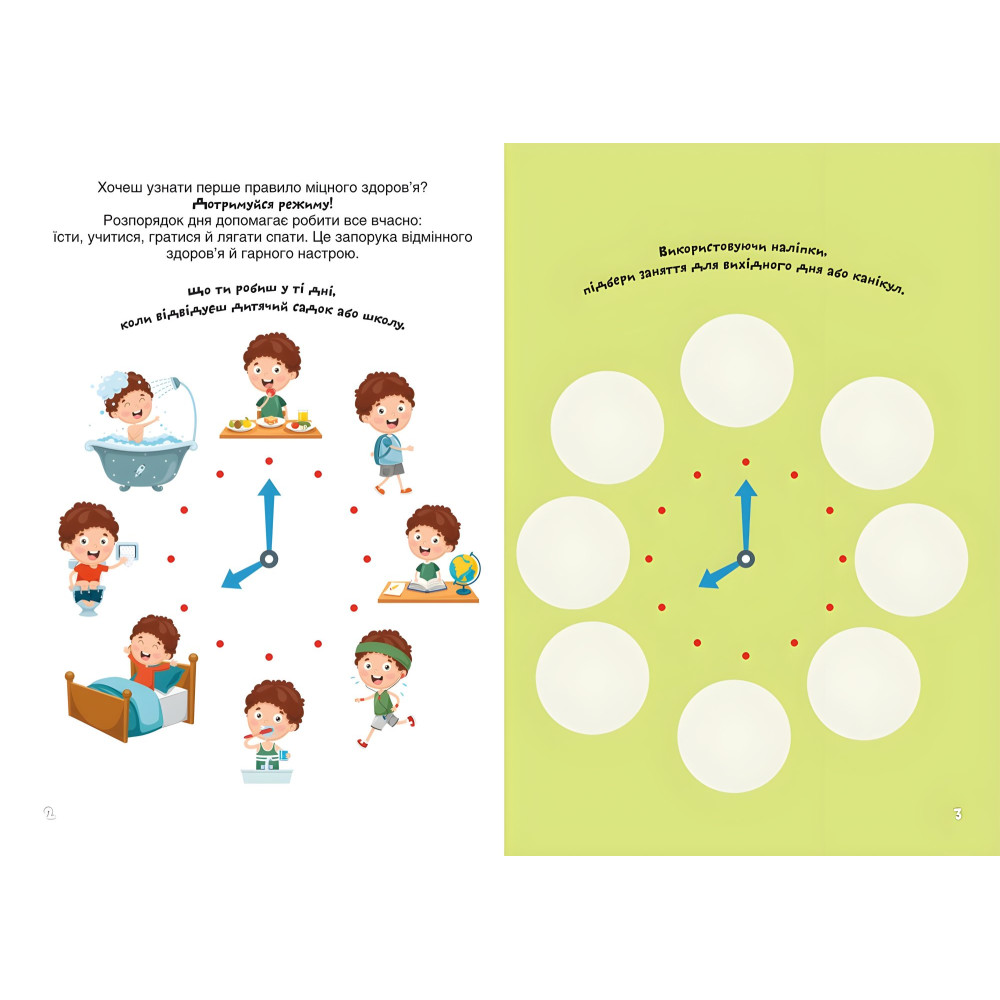 Хочеш узнати перше правило міцного здоров'я?
Дотримуйся режиму!
Розпорядок дня допомагає робити все вчасно: їсти, учитися, гратися й лягати спати. Це запорука відмінного здоров'я й гарного настрою.

Що ти робиш у ті дні, коли відвідуєш дитячий садок або школу.

2

Використовуючи наліпки, підбери заняття для вихідного дня або канікул.

3