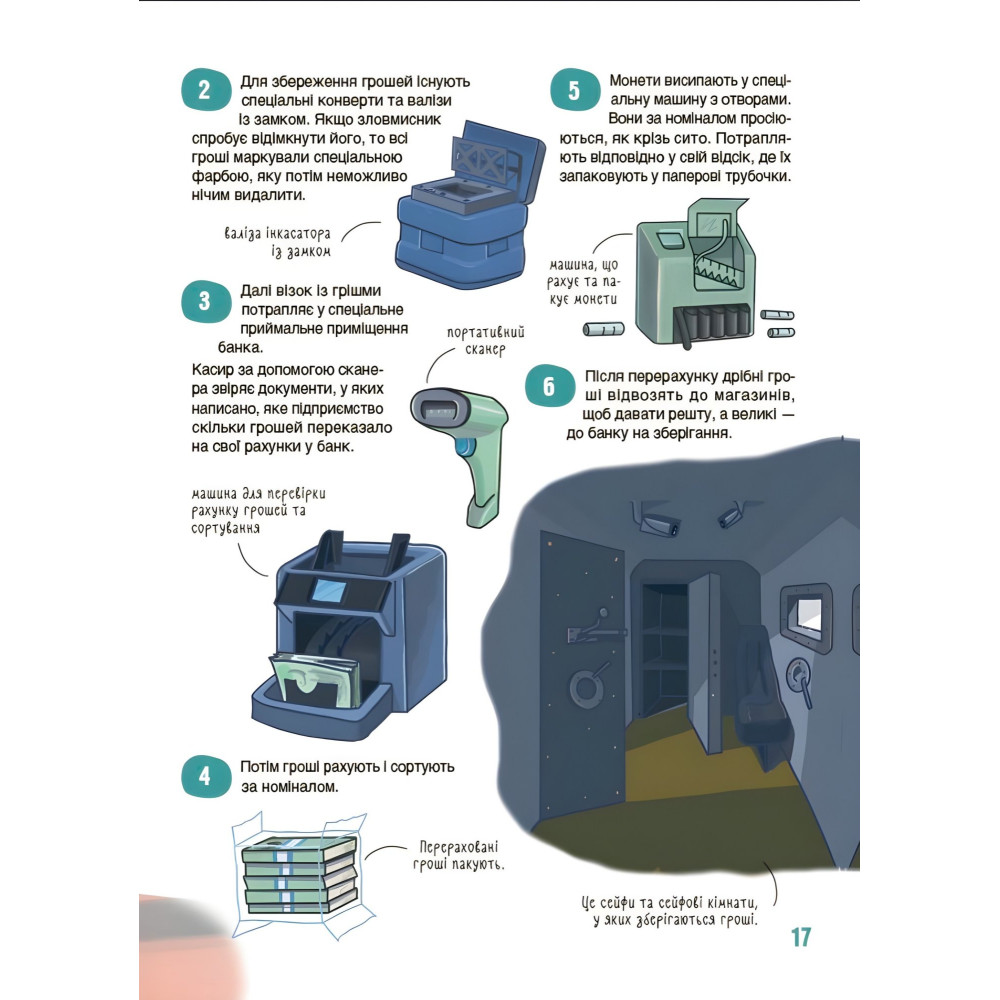 2 Для збереження грошей існують спеціальні конверти та валізи із замком. Якщо зловмисник спробує відімкнути його, то всі гроші маркували спеціальною фарбою, яку потім неможливо нічим видалити.

валіза інкасатора із замком

3 Далі візок із грішми потрапляє у спеціальне приймальне приміщення банка.

Касир за допомогою сканера звіряє документи, у яких написано, яке підприємство скільки грошей переказало на свої рахунки у банк.

портативний сканер

машина для перевірки рахунку грошей та сортування

4 Потім гроші рахують і сортують за номіналом.

Перераховані гроші пакують.

5 Монети висипають у спеціальну машину з отворами. Вони за номіналом просіюються, як крізь сито. Потрапляють відповідно у свій відсік, де їх запаковують у паперові трубочки.

машина, що рахує та пакує монети

6 Після перерахунку дрібні гроші відвозять до магазинів, щоб давати решту, а великі — до банку на зберігання.

Це сейфи та сейфові кімнати, у яких зберігаються гроші.

17